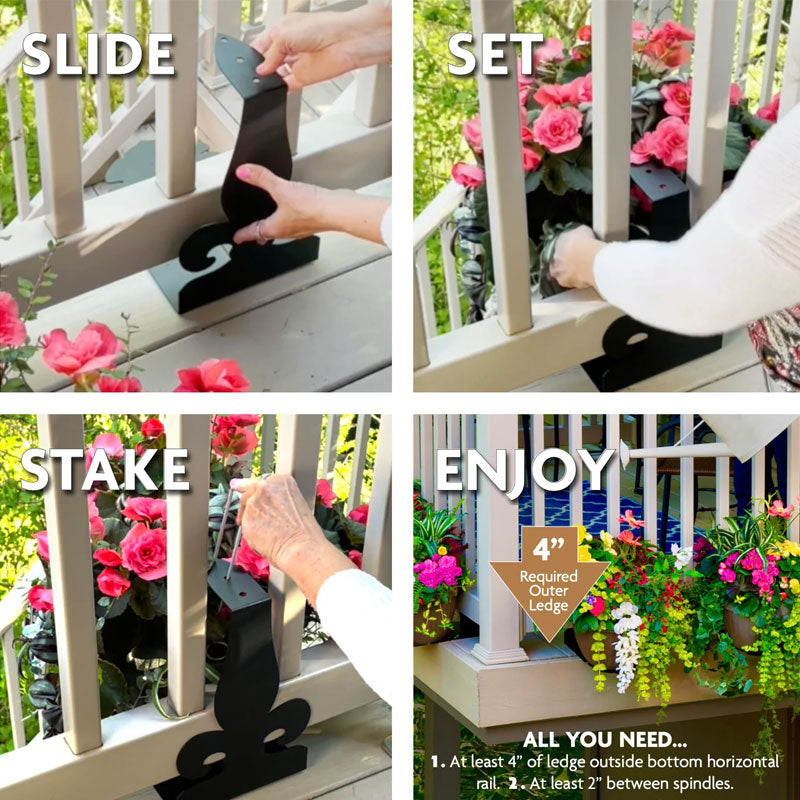 SLIDE

SET

STAKE

ENJOY

4”
Required Outer Ledge

ALL YOU NEED...
1. At least 4” of ledge outside bottom horizontal rail. 2. At least 2” between spindles.