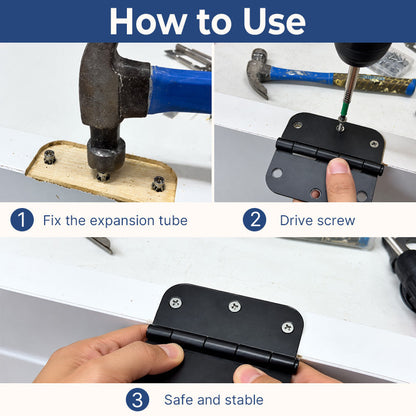 How to Use

1 Fix the expansion tube

2 Drive screw

3 Safe and stable